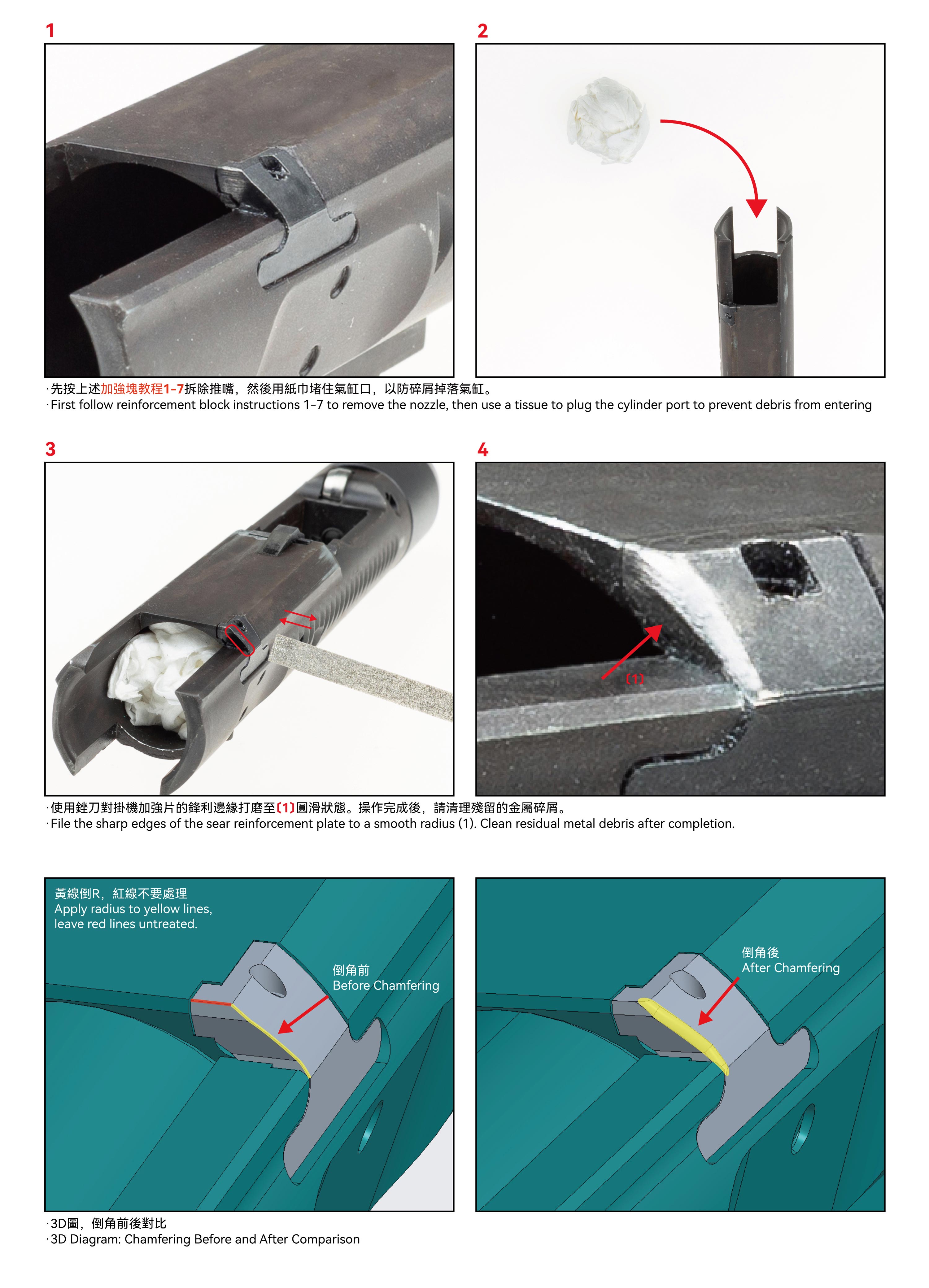 1

2

·先按上述加強塊教程1-7拆除推嘴，然後用紙巾堵住氣缸口，以防碎屑掉落氣缸。
·First follow reinforcement block instructions 1-7 to remove the nozzle, then use a tissue to plug the cylinder port to prevent debris from entering

3

4

(1)

·使用銼刀對掛機加強片的鋒利邊緣打磨至(1)圓滑狀態。操作完成後，請清理殘留的金屬碎屑。
·File the sharp edges of the sear reinforcement plate to a smooth radius (1). Clean residual metal debris after completion.

黃線倒R，紅線不要處理
Apply radius to yellow lines, leave red lines untreated.

倒角前
Before Chamfering

倒角後
After Chamfering

·3D圖，倒角前後對比
·3D Diagram: Chamfering Before and After Comparison