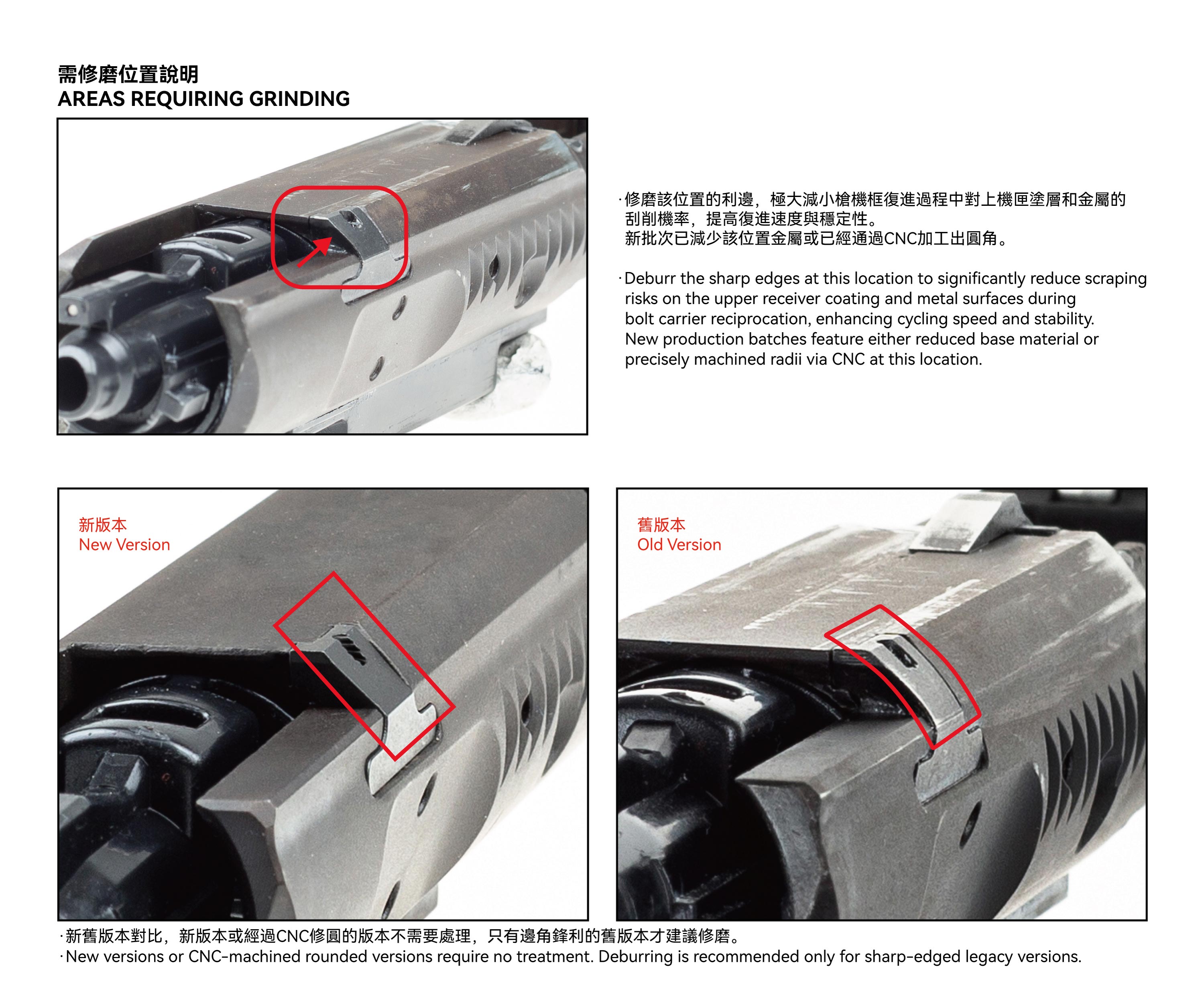 需修磨位置說明
AREAS REQUIRING GRINDING

· 修磨該位置的利邊，極大減小槍機框復進過程中對上機匣塗層和金屬的刮削機率，提高復進速度與穩定性。
新批次已減少該位置金屬或已經通過CNC加工出圓角。

· Deburr the sharp edges at this location to significantly reduce scraping risks on the upper receiver coating and metal surfaces during bolt carrier reciprocation, enhancing cycling speed and stability.
New production batches feature either reduced base material or precisely machined radii via CNC at this location.

新版本
New Version

舊版本
Old Version

· 新舊版本對比，新版本或經過CNC修圓的版本不需要處理，只有邊角鋒利的舊版本才建議修磨。
· New versions or CNC-machined rounded versions require no treatment. Deburring is recommended only for sharp-edged legacy versions.