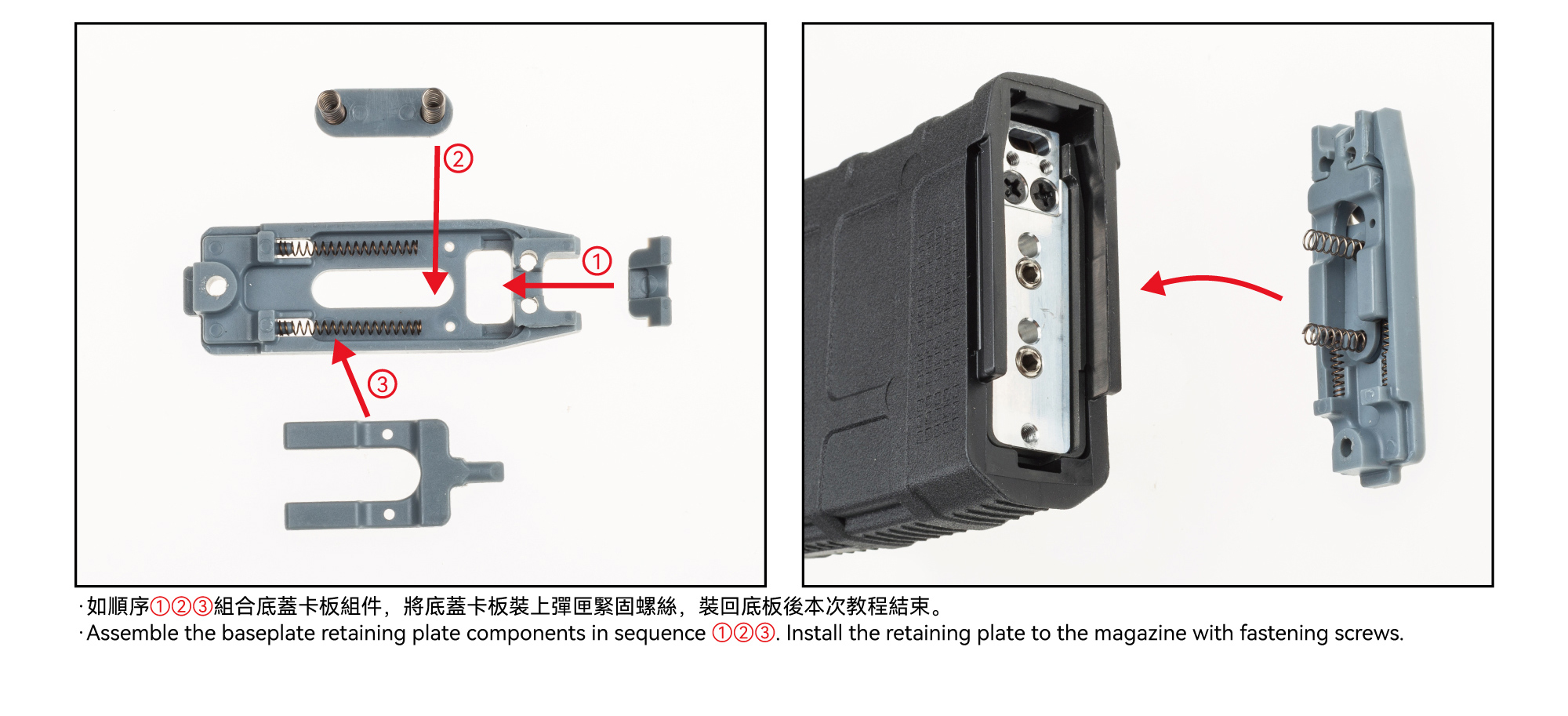 ②

①

③

·如順序①②③組合底蓋卡板組件，將底蓋卡板裝上彈匣緊固螺絲，裝回底板後本次教程結束。
·Assemble the baseplate retaining plate components in sequence ①②③. Install the retaining plate to the magazine with fastening screws.