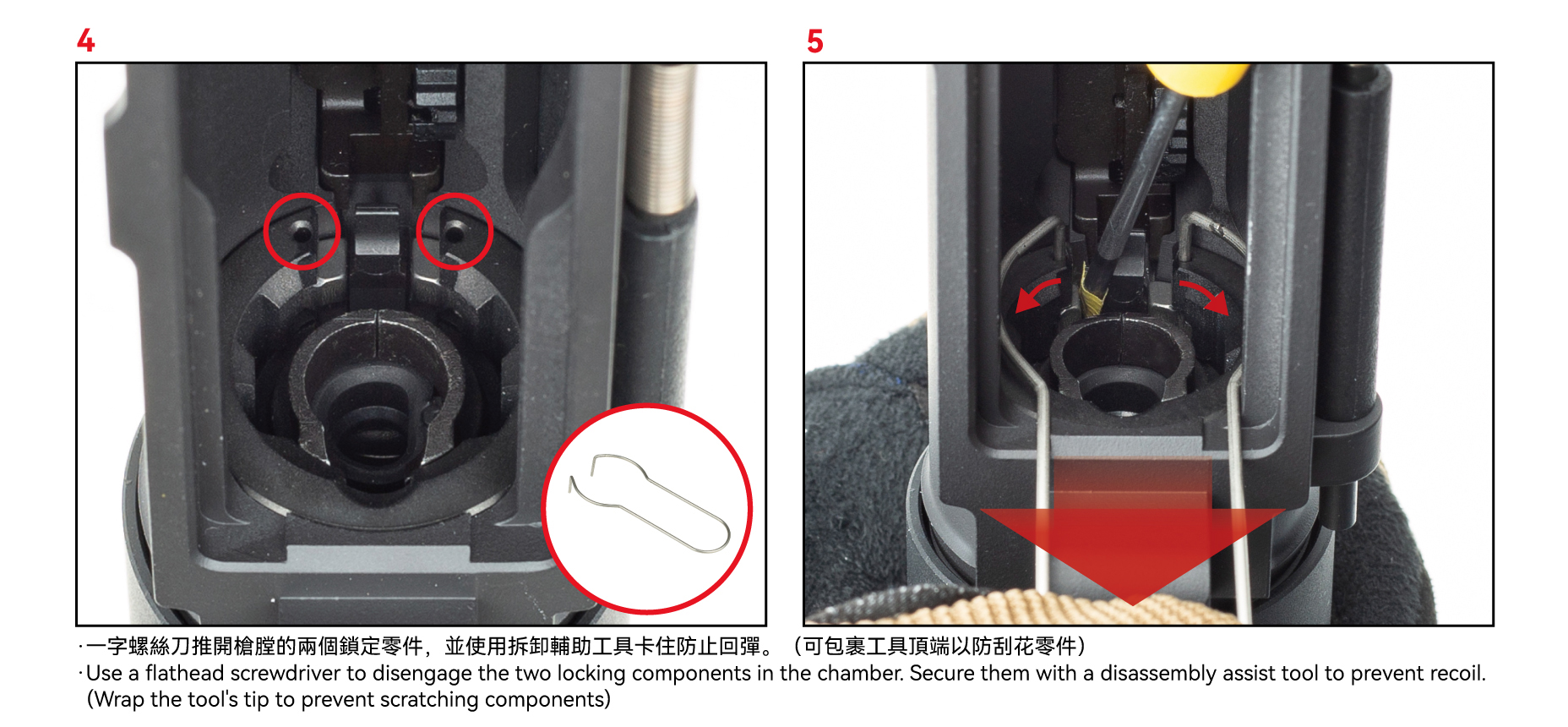 4

5

·一字螺絲刀推開槍膛的兩個鎖定零件，並使用拆卸輔助工具卡住防止回彈。（可包裹工具頂端以防刮花零件）
·Use a flathead screwdriver to disengage the two locking components in the chamber. Secure them with a disassembly assist tool to prevent recoil. (Wrap the tool's tip to prevent scratching components)